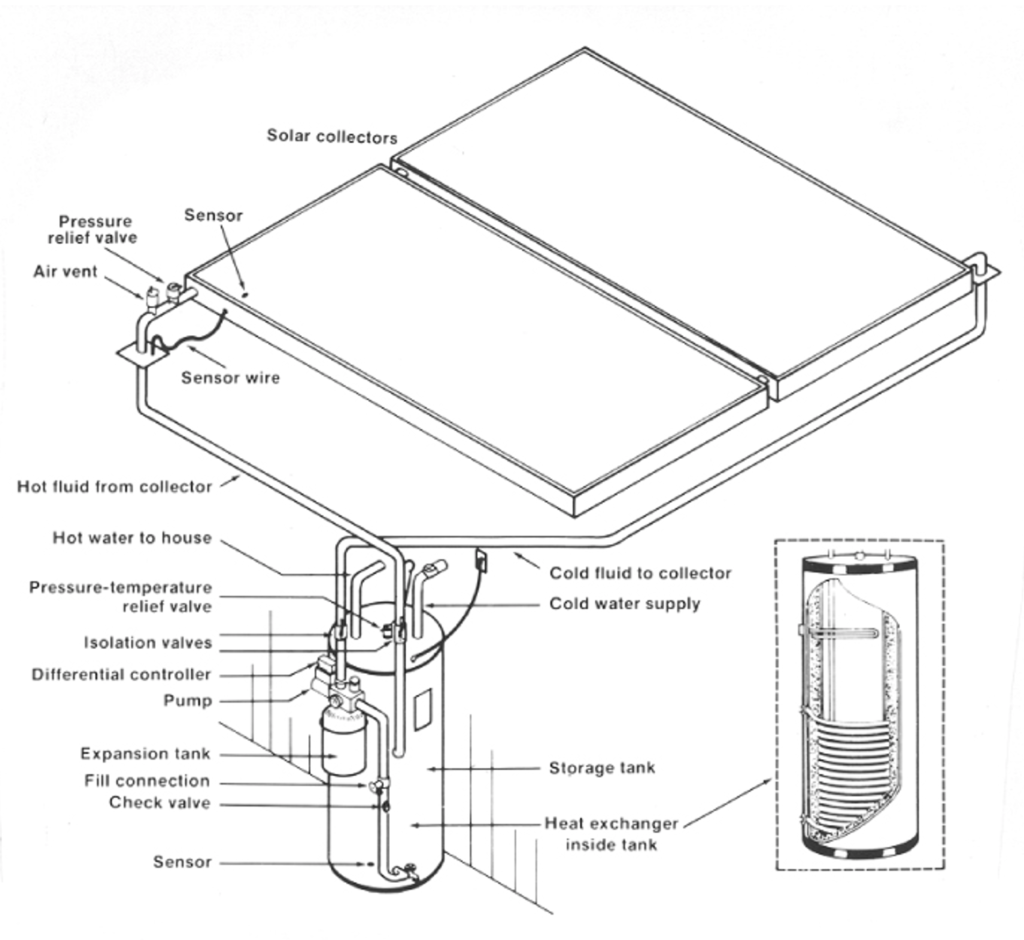 Solar collectors

Pressure relief valve

Sensor

Air vent

Sensor wire

Hot fluid from collector

Hot water to house

Pressure-temperature relief valve

Isolation valves

Differential controller

Pump

Expansion tank

Fill connection

Check valve

Sensor

Cold fluid to collector

Cold water supply

Storage tank

Heat exchanger inside tank